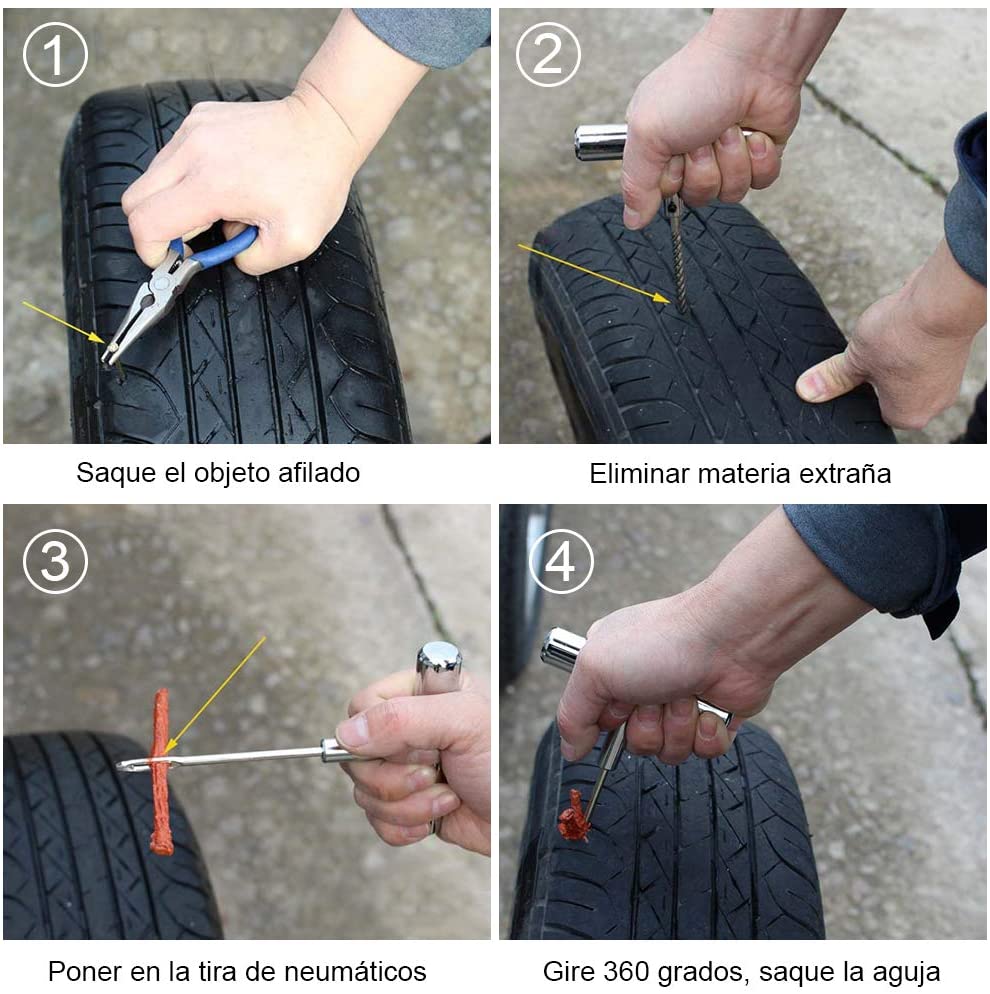 ①

Saque el objeto afilado

②

Eliminar materia extraña

③

Poner en la tira de neumáticos

④

Gire 360 grados, saque la aguja